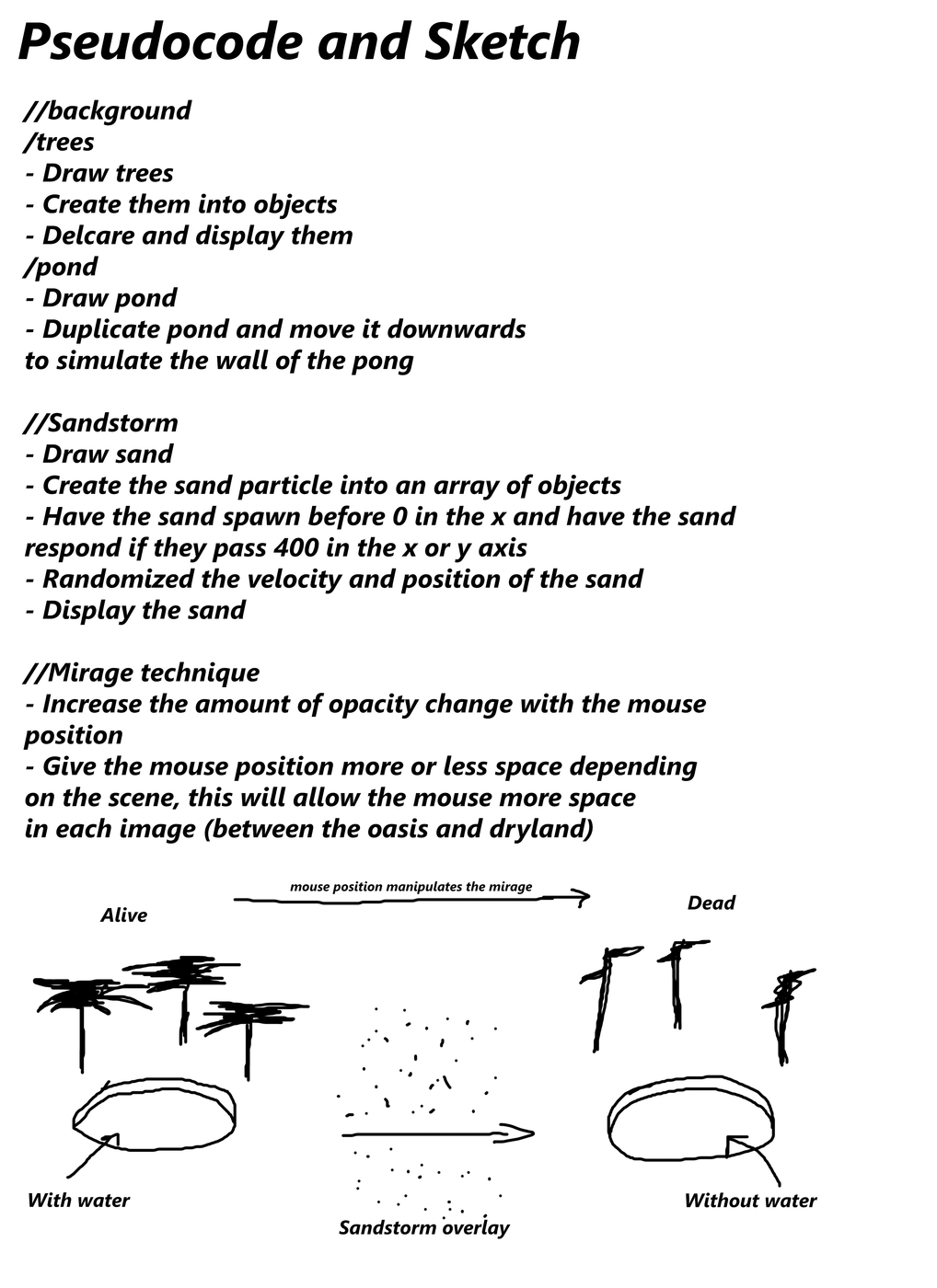 Pseudocode and Sketch

//background
/trees
- Draw trees
- Create them into objects
- Delcare and display them
/pond
- Draw pond
- Duplicate pond and move it downwards to simulate the wall of the pong

//Sandstorm
- Draw sand
- Create the sand particle into an array of objects
- Have the sand spawn before 0 in the x and have the sand respond if they pass 400 in the x or y axis
- Randomized the velocity and position of the sand
- Display the sand

//Mirage technique
- Increase the amount of opacity change with the mouse position
- Give the mouse position more or less space depending on the scene, this will allow the mouse more space in each image (between the oasis and dryland)

mouse position manipulates the mirage

Alive

Dead

With water

Sandstorm overlay

Without water