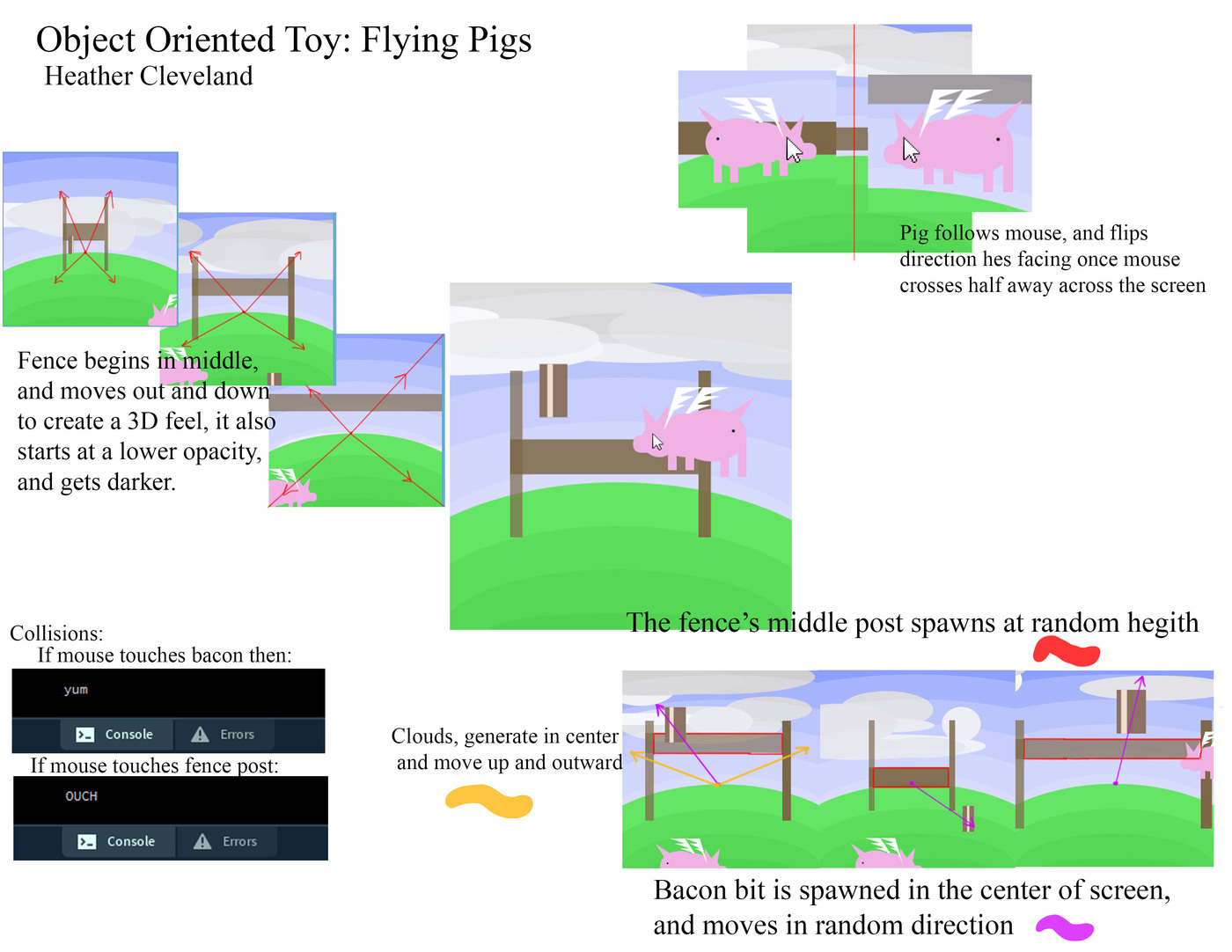 Object Oriented Toy: Flying Pigs
Heather Cleveland

Pig follows mouse, and flips direction hes facing once mouse crosses half away across the screen

Fence begins in middle, and moves out and down to create a 3D feel, it also starts at a lower opacity, and gets darker.

The fence's middle post spawns at random hegith

Collisions:
If mouse touches bacon then:

yum

Console Errors

If mouse touches fence post:

OUCH

Console Errors

Clouds, generate in center and move up and outward

Bacon bit is spawned in the center of screen, and moves in random direction