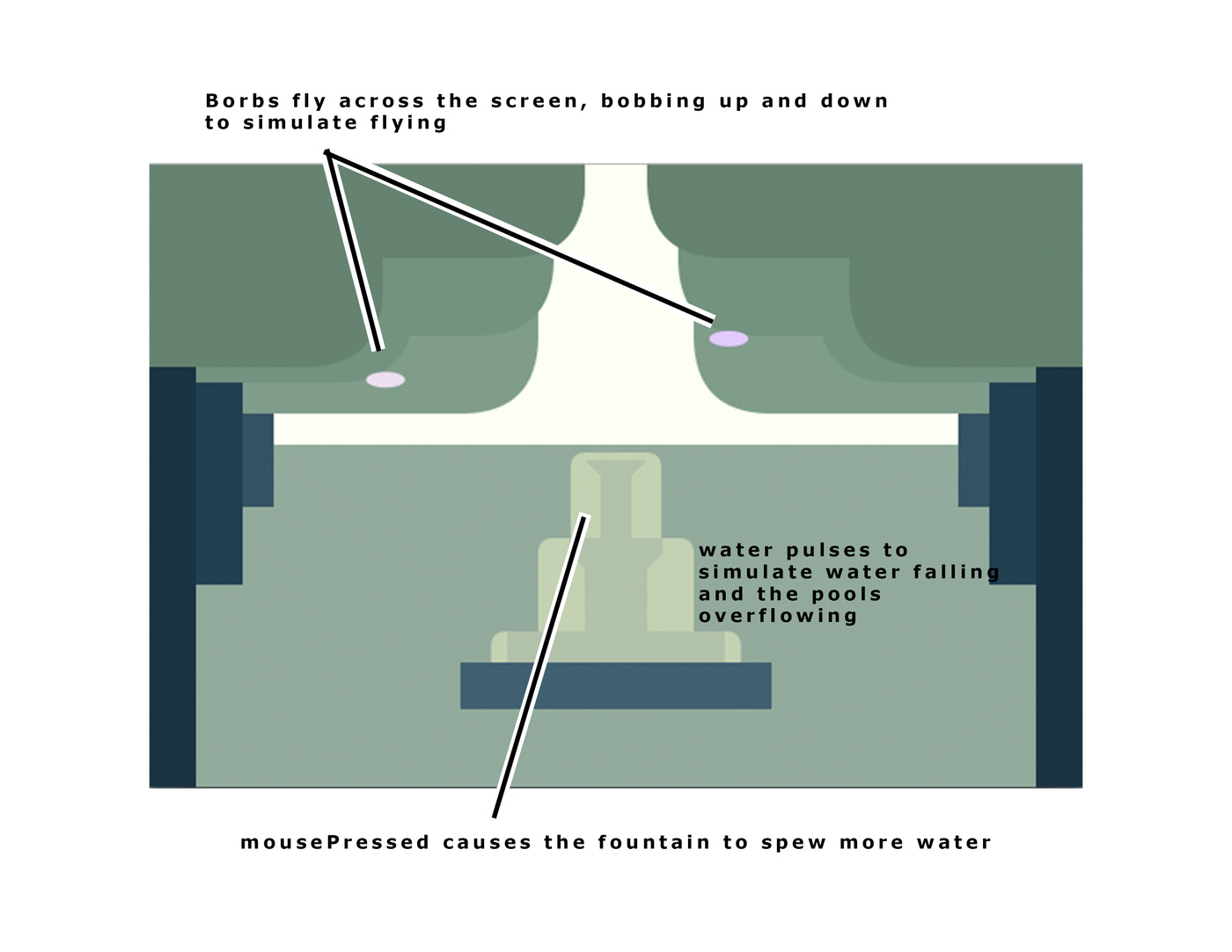 Borbs fly across the screen, bobbing up and down to simulate flying

water pulses to simulate water falling and the pools overflowing

mousePressed causes the fountain to spew more water